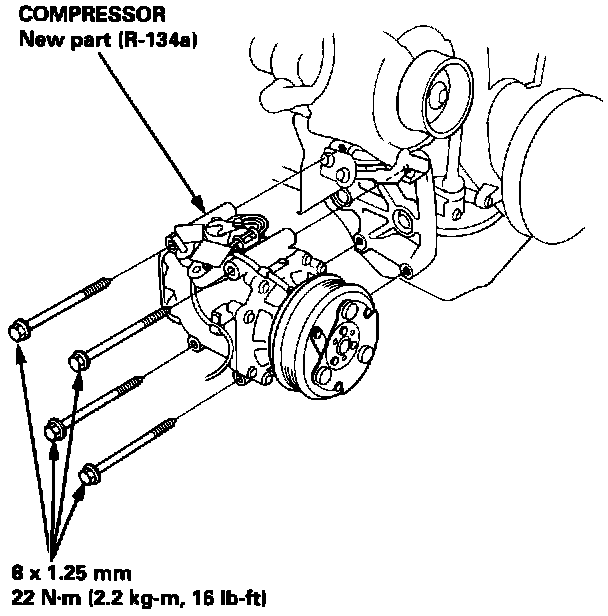 COMPRESSOR
New part (R-134a)

8 x 1.25 mm
22 N·m (2.2 kg-m, 16 lb-ft)