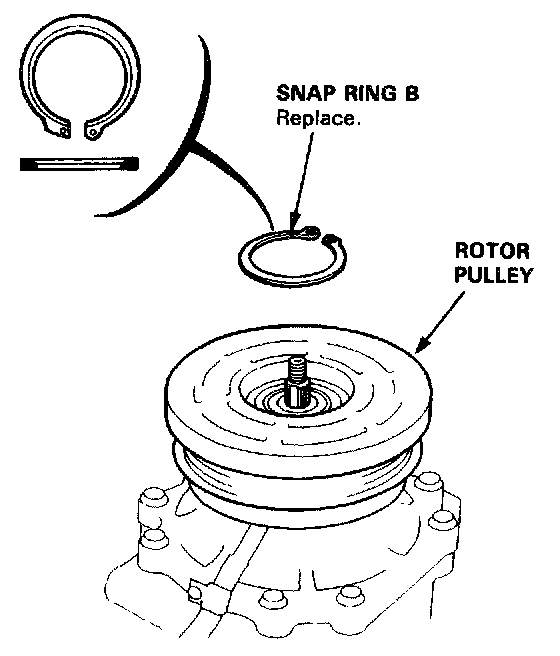 SNAP RING B
Replace.

ROTOR
PULLEY