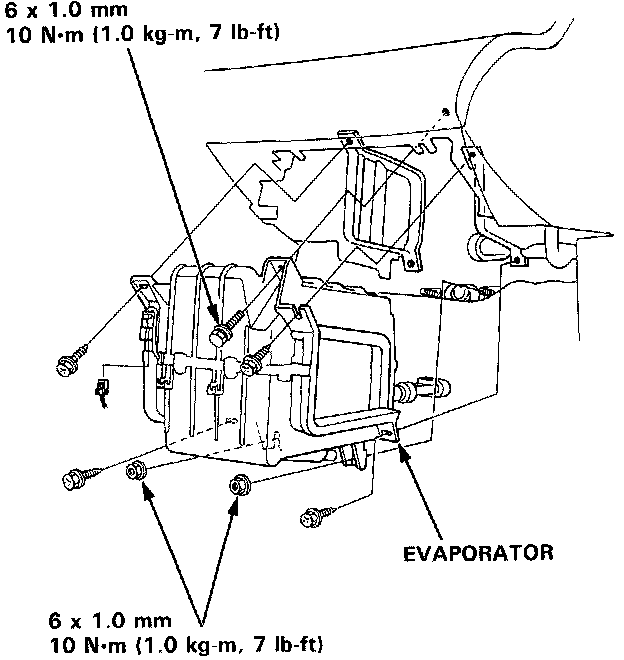 6 x 1.0 mm
10 N·m (1.0 kg-m, 7 lb-ft)

EVAPORATOR

6 x 1.0 mm
10 N·m (1.0 kg-m, 7 lb-ft)