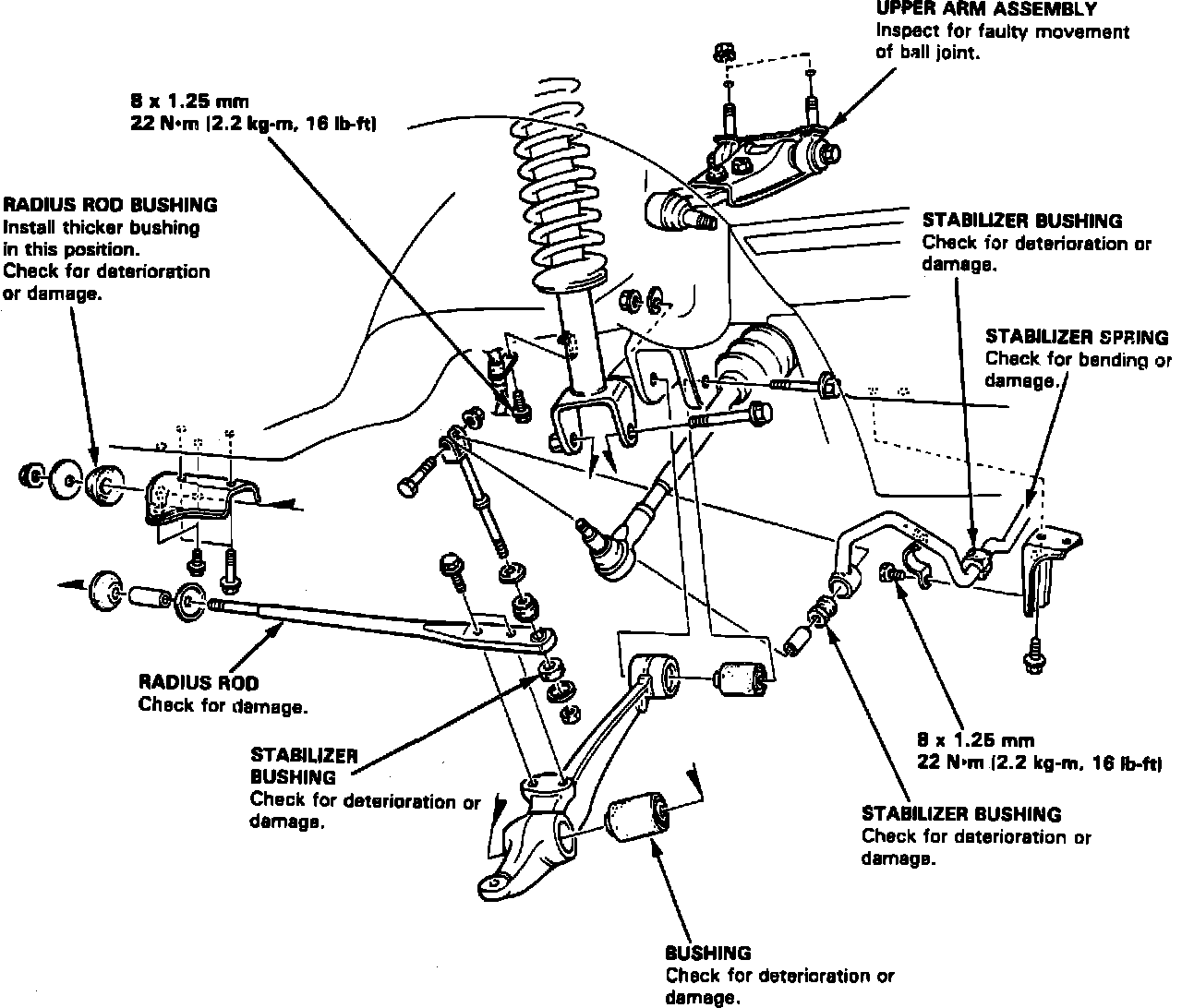 UPPER ARM ASSEMBLY
Inspect for faulty movement of ball joint.

8 x 1.25 mm
22 N•m (2.2 kg-m, 16 lb-ft)

RADIUS ROD BUSHING
Install thicker bushing in this position.
Check for deterioration or damage.

STABILIZER BUSHING
Check for deterioration or damage.

STABILIZER SPRING
Check for bending or damage.

RADIUS ROD
Check for damage.

STABILIZER BUSHING
Check for deterioration or damage.

8 x 1.25 mm
22 N•m (2.2 kg-m, 16 lb-ft)

STABILIZER BUSHING
Check for deterioration or damage.

BUSHING
Check for deterioration or damage.