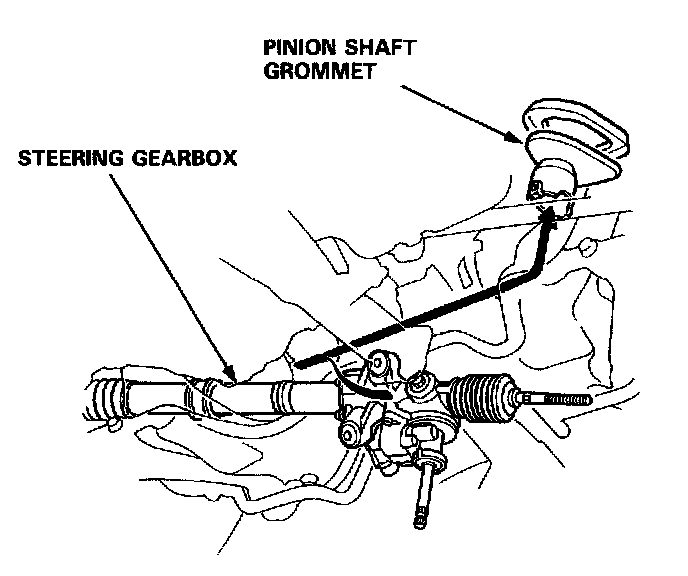 PINION SHAFT GROMMET

STEERING GEARBOX