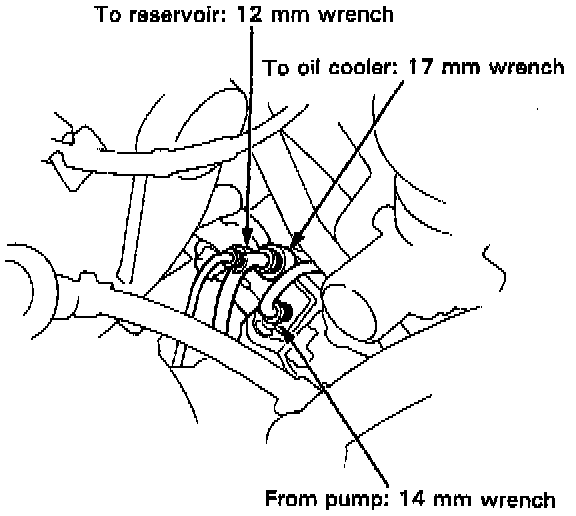 To reservoir: 12 mm wrench

To oil cooler: 17 mm wrench

From pump: 14 mm wrench