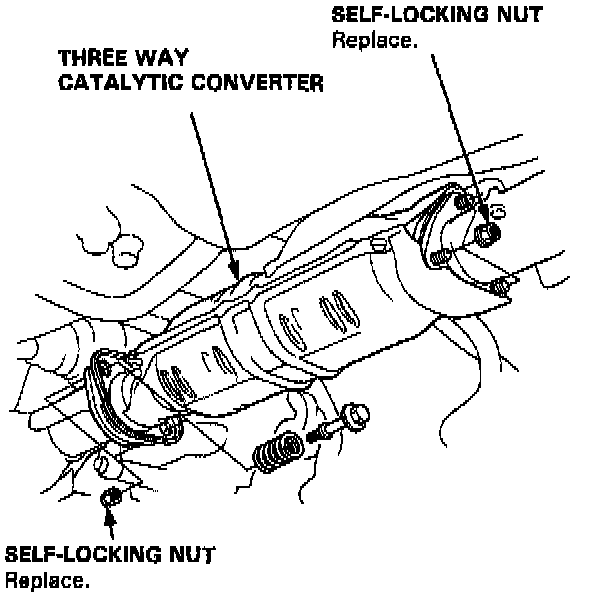 SELF-LOCKING NUT
Replace.

THREE WAY
CATALYTIC CONVERTER

SELF-LOCKING NUT
Replace.