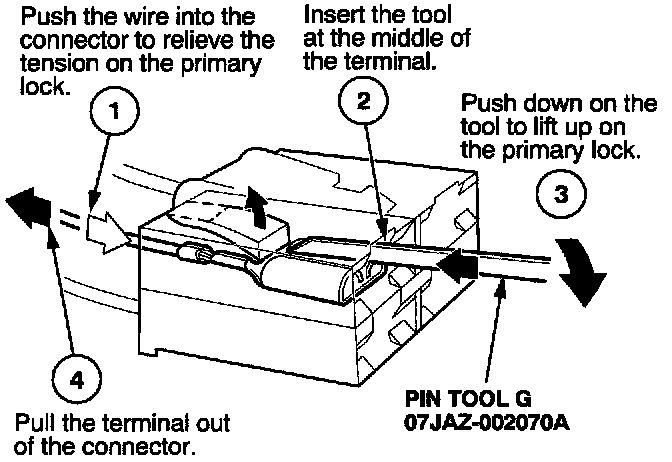 Push the wire into the connector to relieve the tension on the primary lock.

1

Insert the tool at the middle of the terminal.

2

Push down on the tool to lift up on the primary lock.

3

4

Pull the terminal out of the connector.

PIN TOOL G
07JAZ-002070A