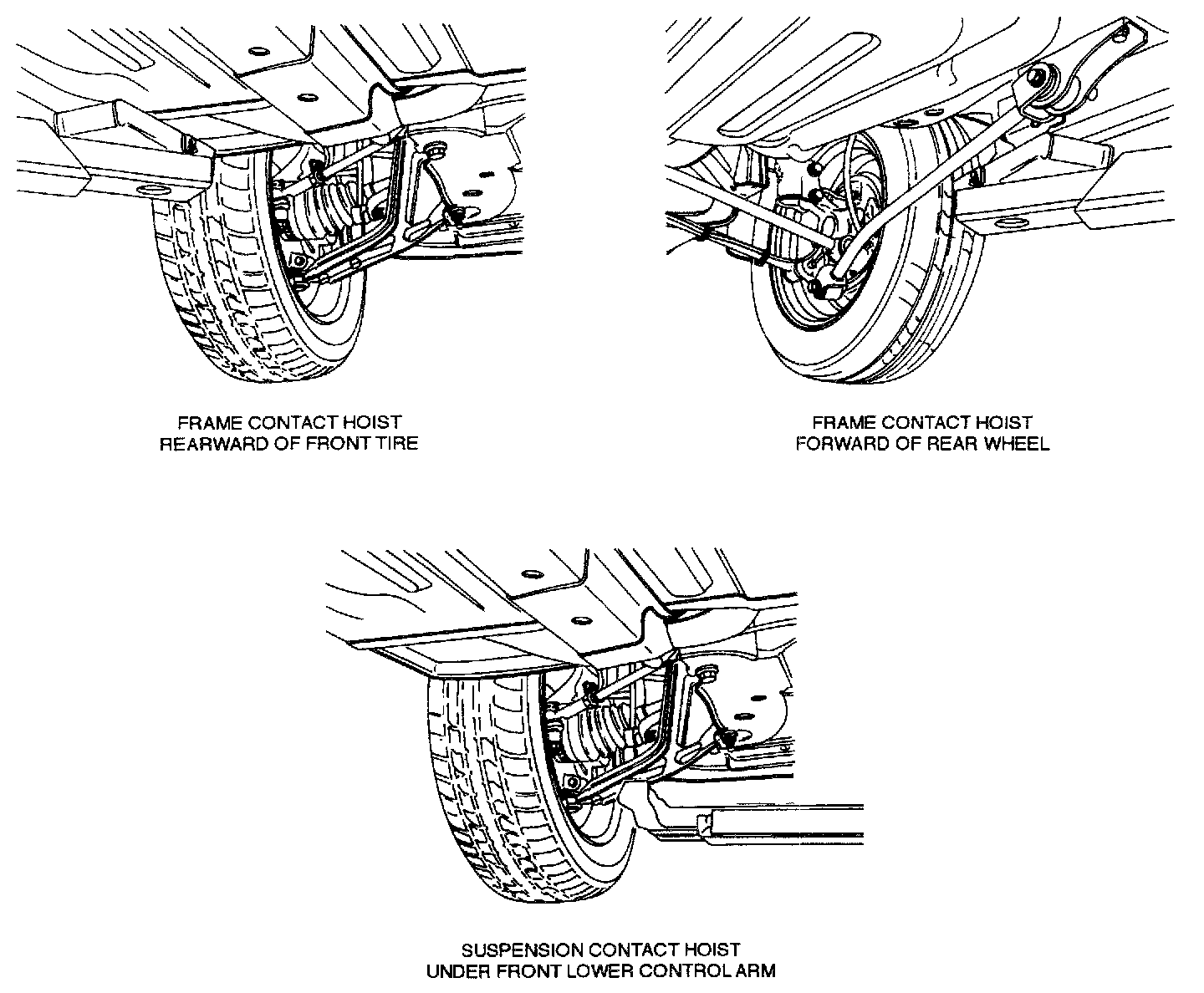 FRAME CONTACT HOIST
REARWARD OF FRONT TIRE

FRAME CONTACT HOIST
FORWARD OF REAR WHEEL

SUSPENSION CONTACT HOIST
UNDER FRONT LOWER CONTROL ARM