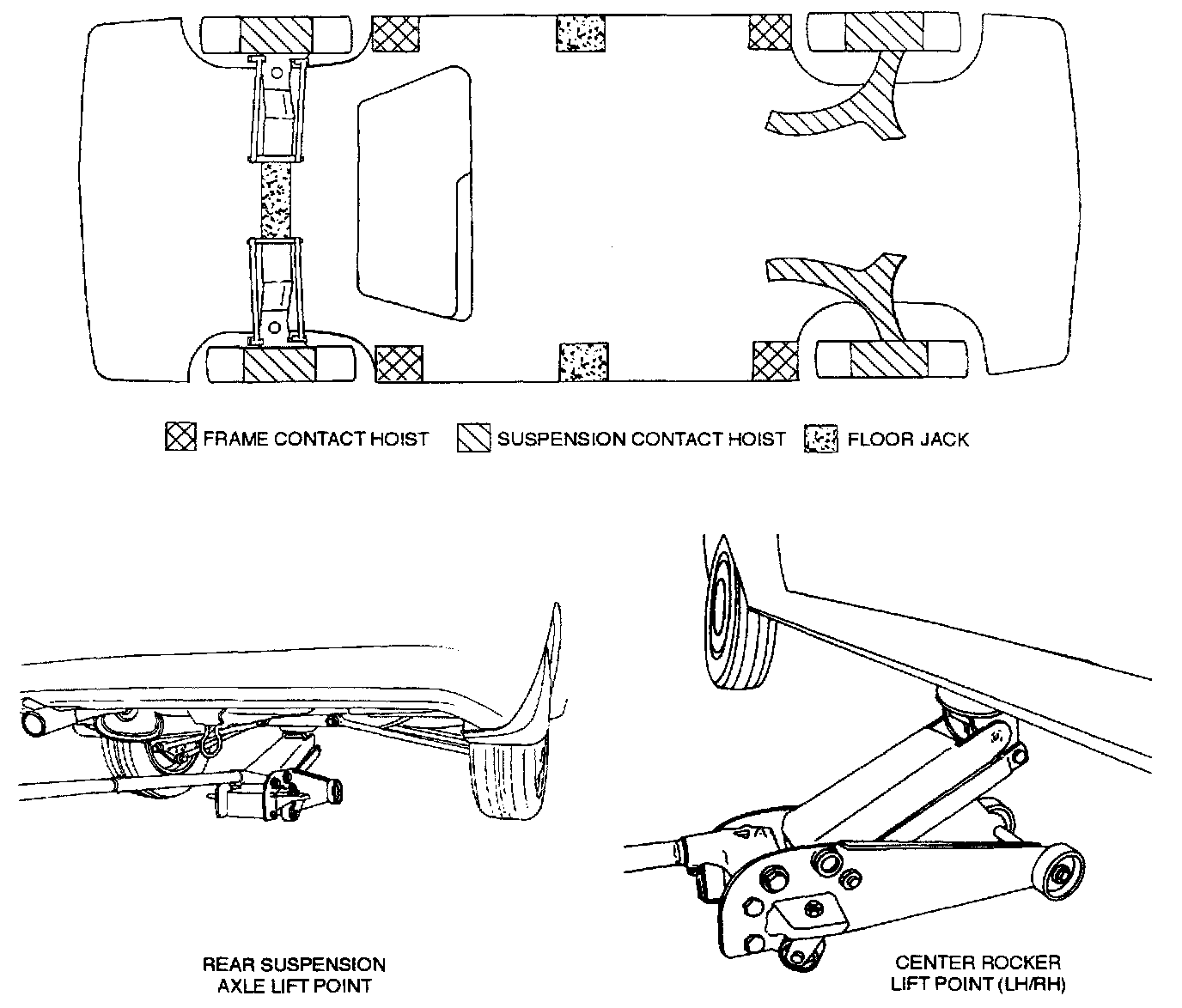 FRAME CONTACT HOIST SUSPENSION CONTACT HOIST FLOOR JACK

REAR SUSPENSION AXLE LIFT POINT

CENTER ROCKER LIFT POINT (LH/RH)