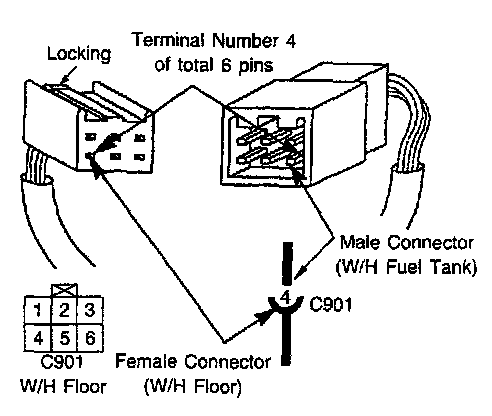 Locking

Terminal Number 4 of total 6 pins

Male Connector (W/H Fuel Tank)

4

C901

| 1 | 2 | 3 |
|---|---|---|
| 4 | 5 | 6 |

C901
W/H Floor

Female Connector (W/H Floor)