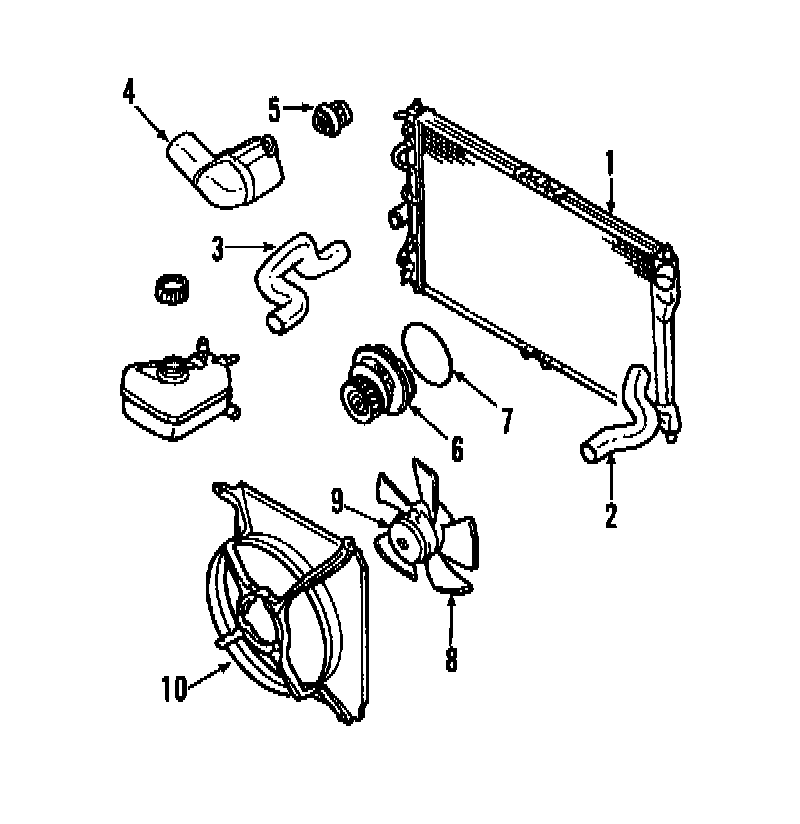 4
5
1
3
7
6
2
9
8
10