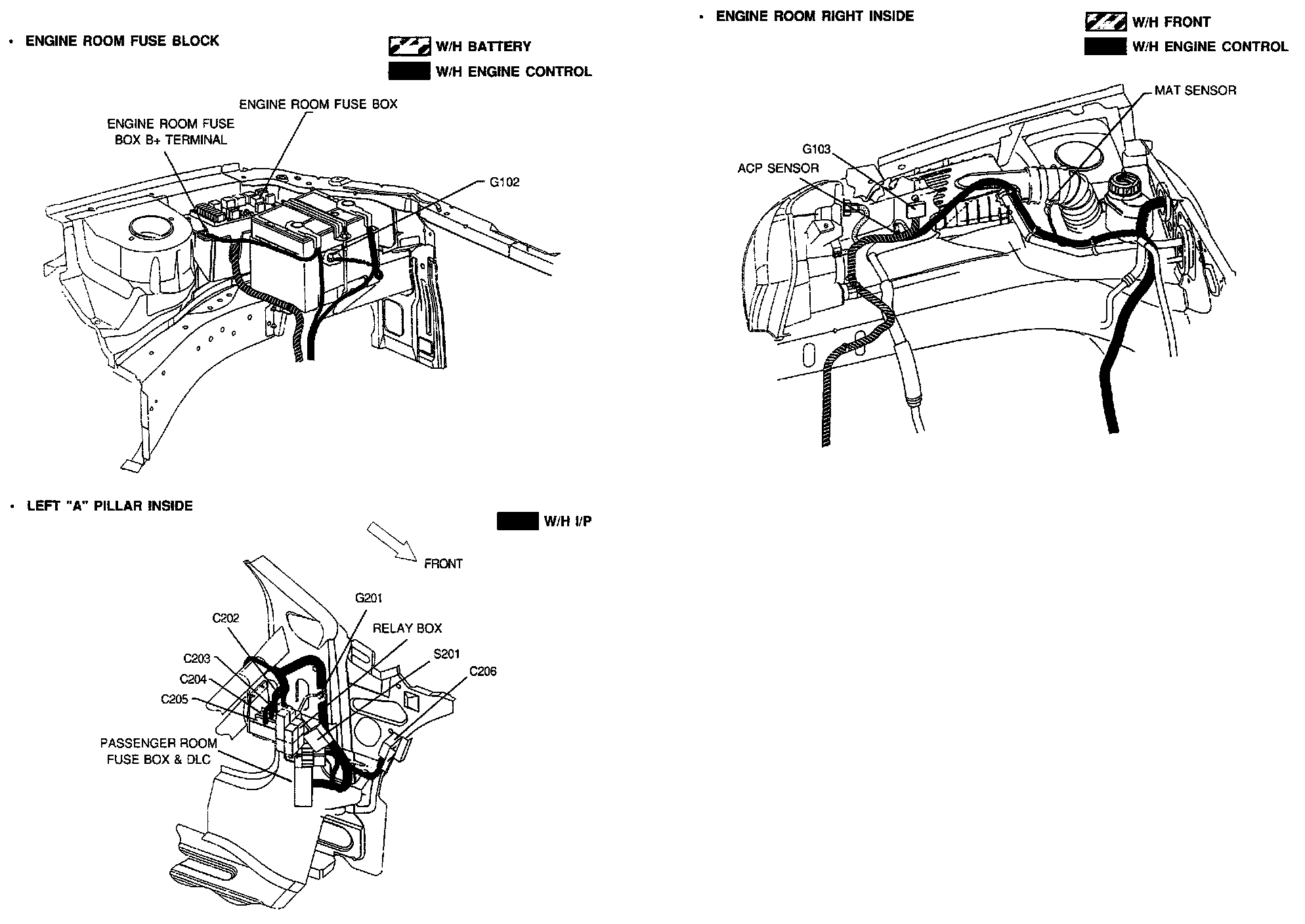 • ENGINE ROOM FUSE BLOCK

W/H BATTERY
W/H ENGINE CONTROL

ENGINE ROOM FUSE BOX
ENGINE ROOM FUSE BOX B+ TERMINAL
G102

• LEFT "A" PILLAR INSIDE

W/H I/P

FRONT
G201
C202
RELAY BOX
C203
S201
C204
C206
C205
PASSENGER ROOM FUSE BOX & DLC

• ENGINE ROOM RIGHT INSIDE

W/H FRONT
W/H ENGINE CONTROL

MAT SENSOR
G103
ACP SENSOR