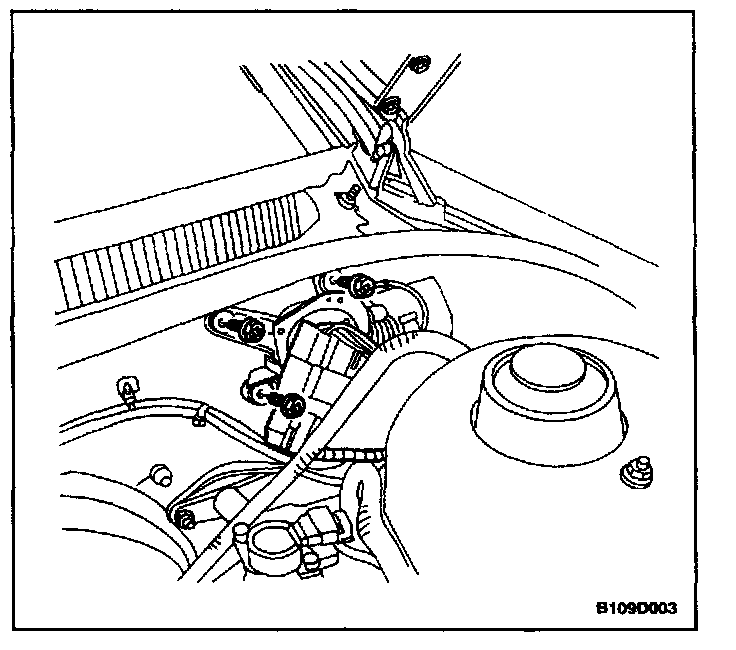 B109D003