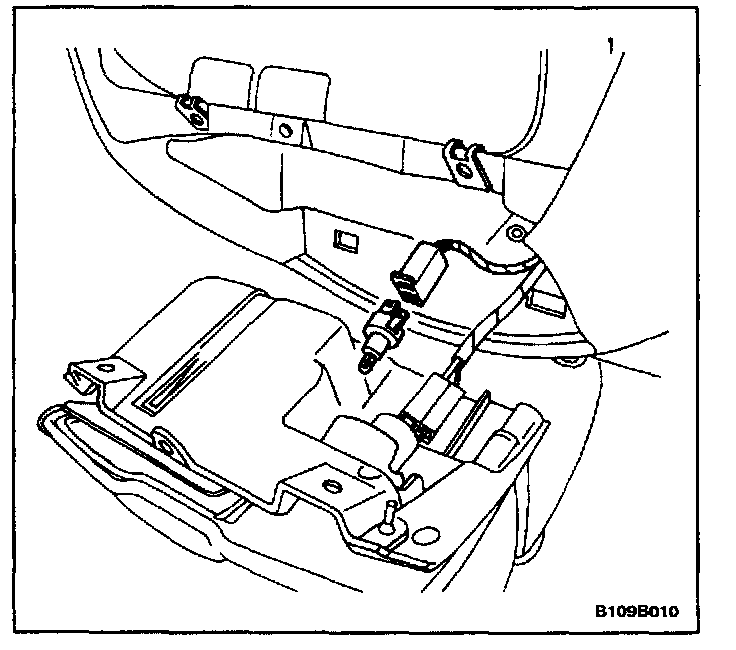 1

B109B010