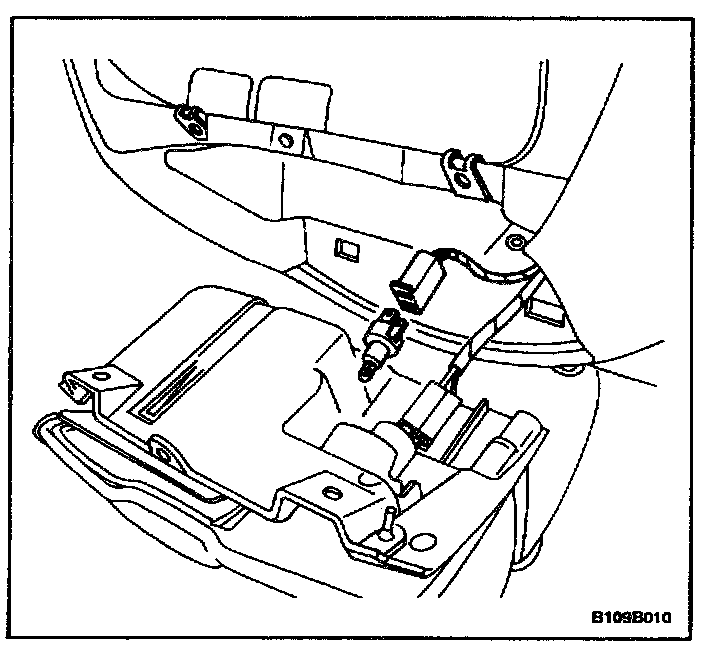 B109B010