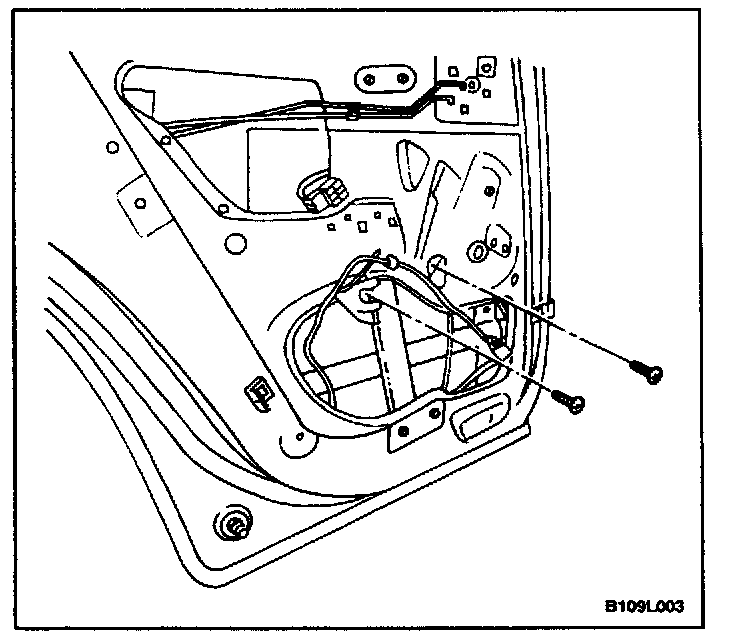 B109L003