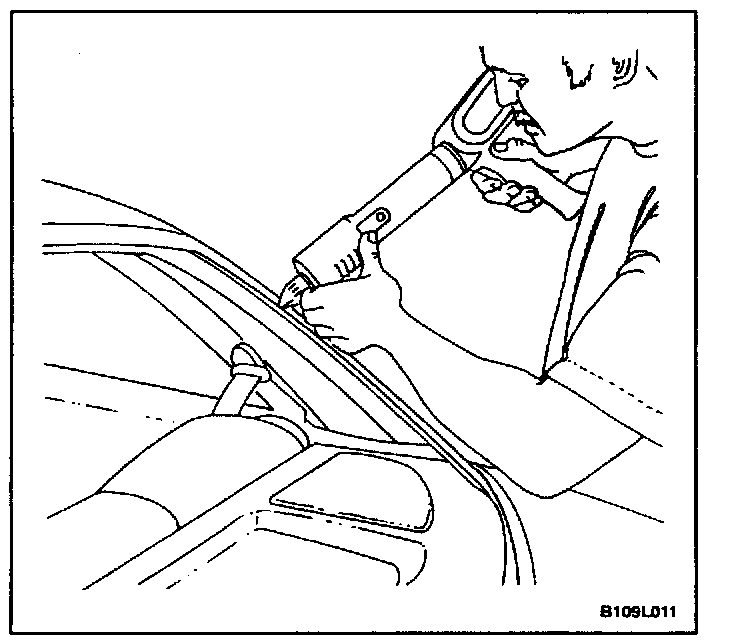 B109L011