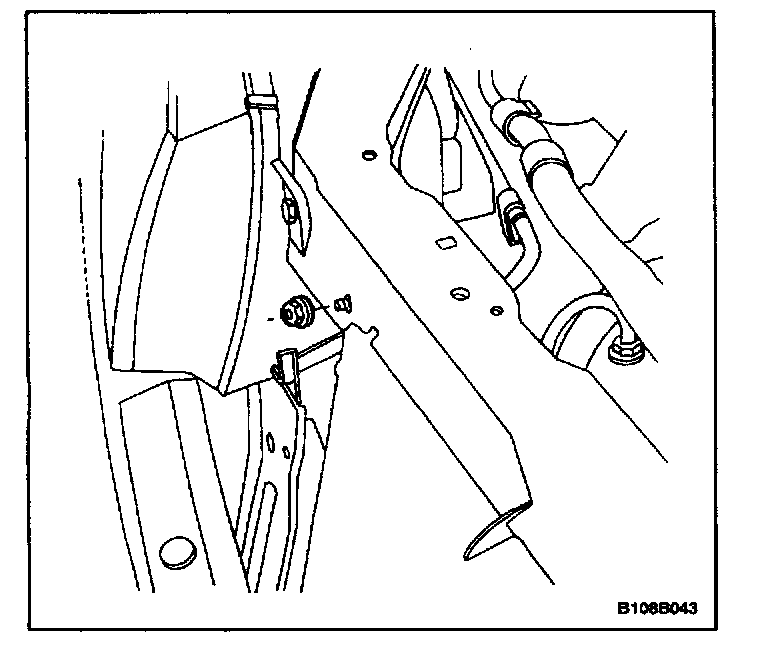 B108B043