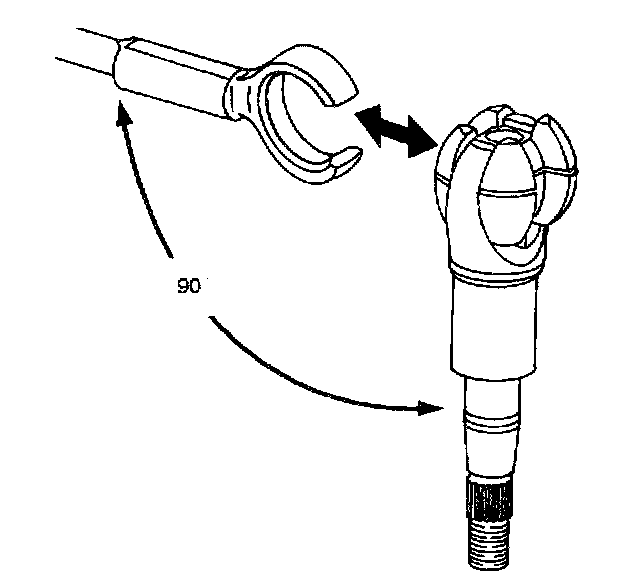 90