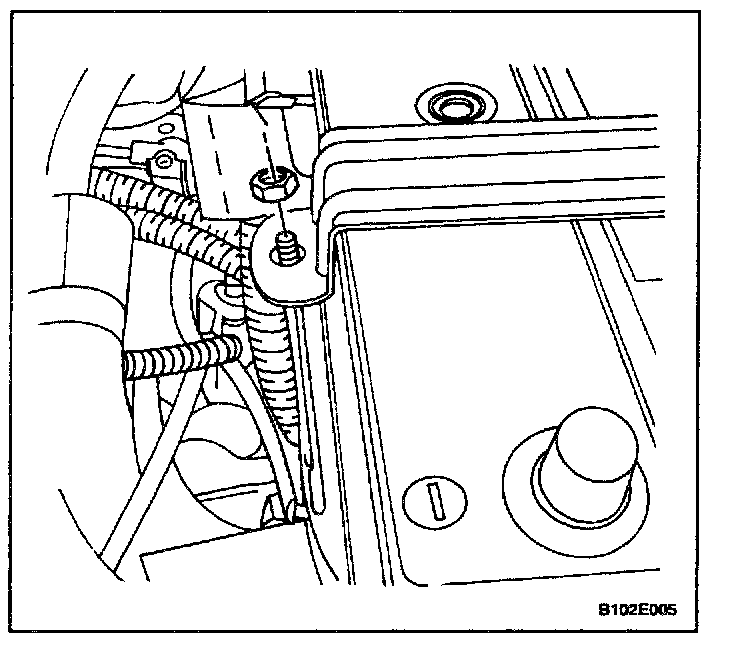 B102E005