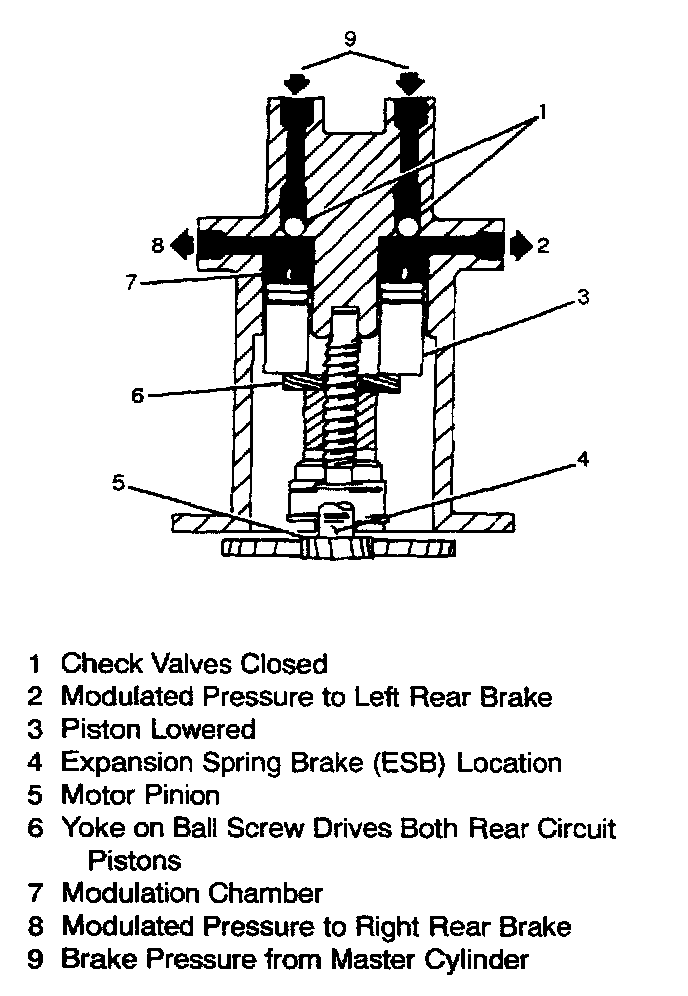 9

1

8

2

7

3

6

4

5

1 Check Valves Closed
2 Modulated Pressure to Left Rear Brake
3 Piston Lowered
4 Expansion Spring Brake (ESB) Location
5 Motor Pinion
6 Yoke on Ball Screw Drives Both Rear Circuit Pistons
7 Modulation Chamber
8 Modulated Pressure to Right Rear Brake
9 Brake Pressure from Master Cylinder