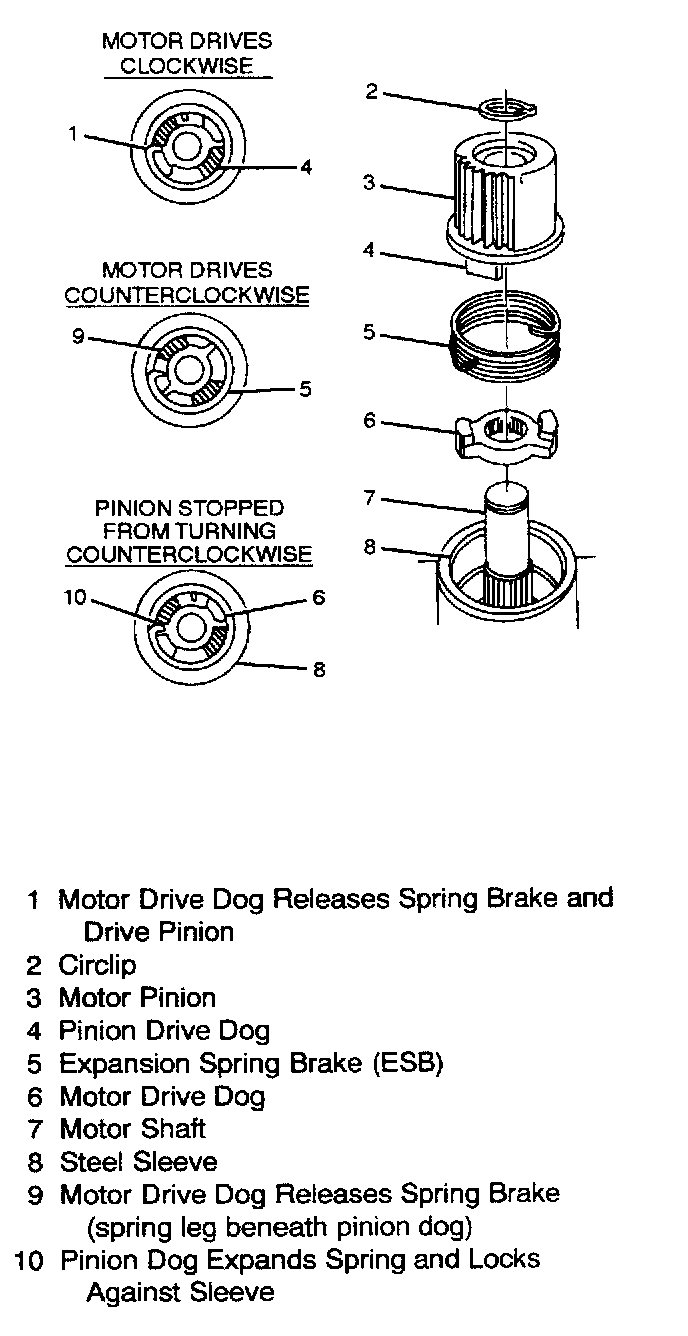 MOTOR DRIVES CLOCKWISE

1

4

MOTOR DRIVES COUNTERCLOCKWISE

9

5

PINION STOPPED FROM TURNING COUNTERCLOCKWISE

10

6

8

2

3

4

5

6

7

8

1 Motor Drive Dog Releases Spring Brake and Drive Pinion
2 Circlip
3 Motor Pinion
4 Pinion Drive Dog
5 Expansion Spring Brake (ESB)
6 Motor Drive Dog
7 Motor Shaft
8 Steel Sleeve
9 Motor Drive Dog Releases Spring Brake (spring leg beneath pinion dog)
10 Pinion Dog Expands Spring and Locks Against Sleeve