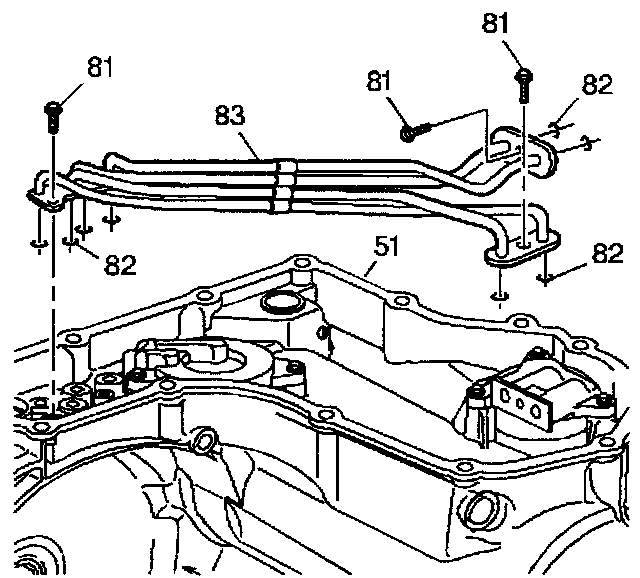 81
81
81
82
83
82
51
82