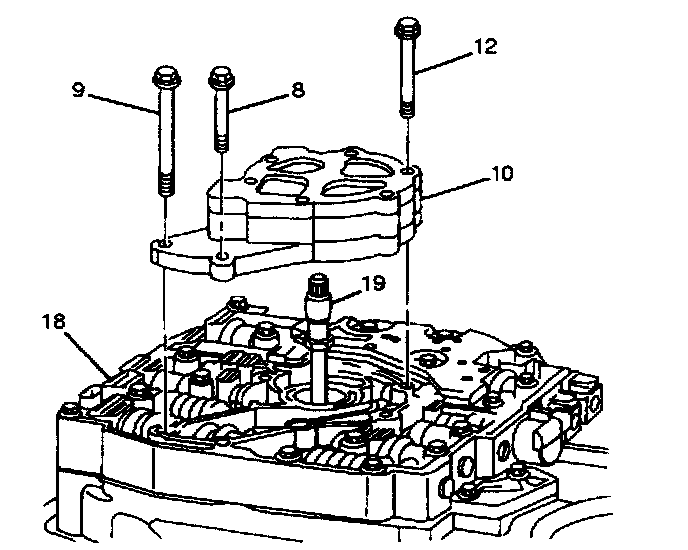 12
9
8
10
19
18