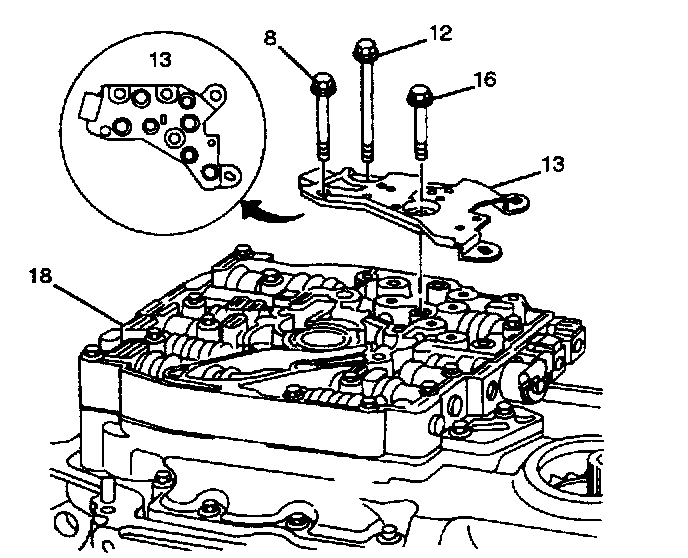 13

8

12

16

13

18