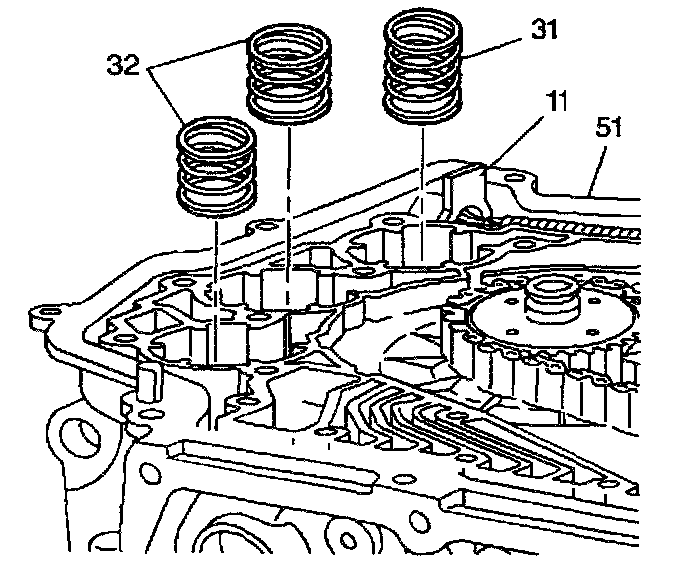 32
31
11
51