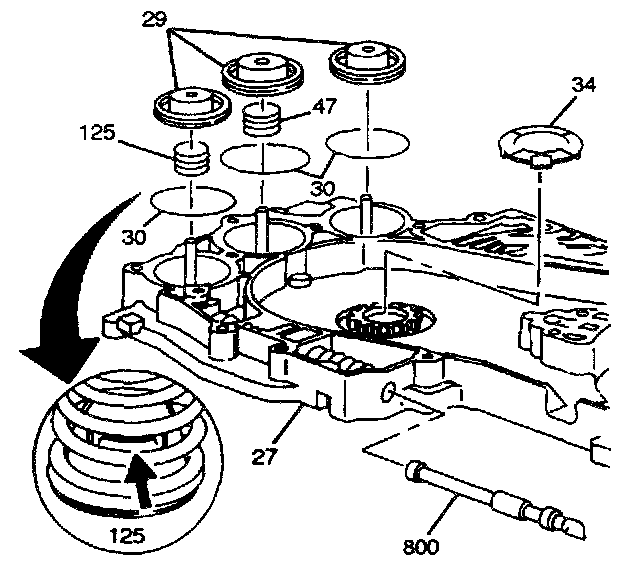 29
34
47
125
30
30
27
125
800