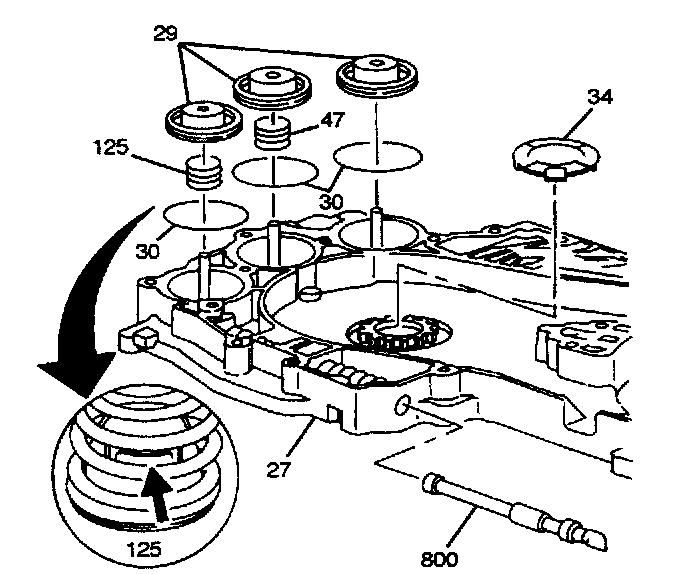 29
34
47
125
30
30
27
125
800