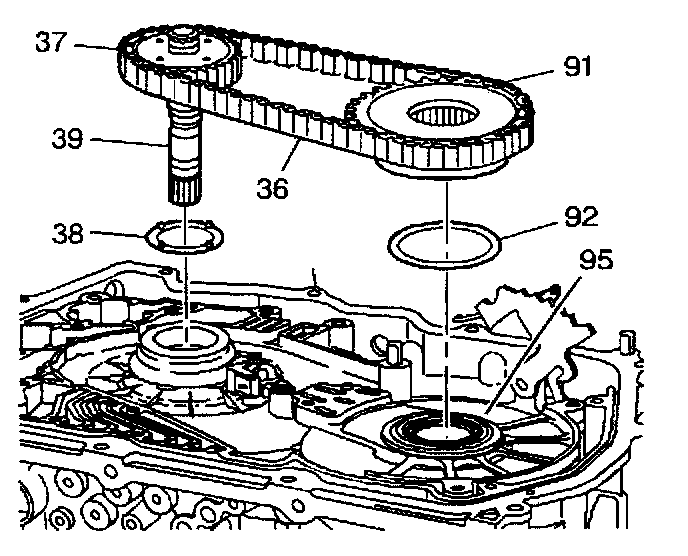 37
91
39
36
38
92
95