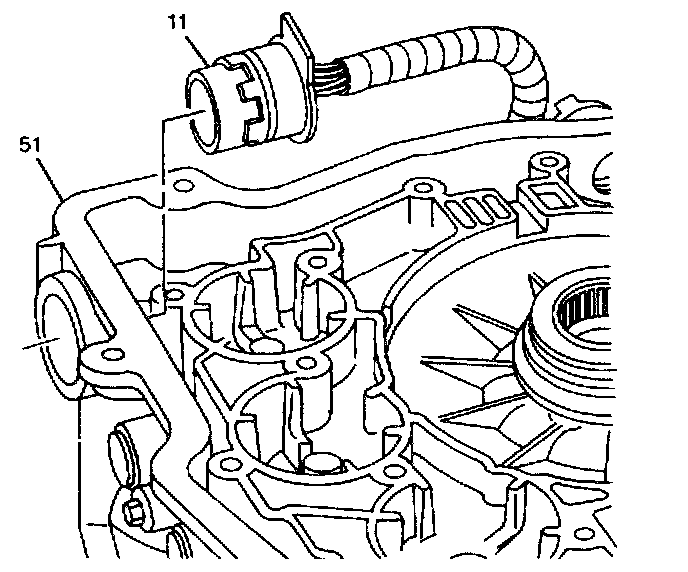 11

51