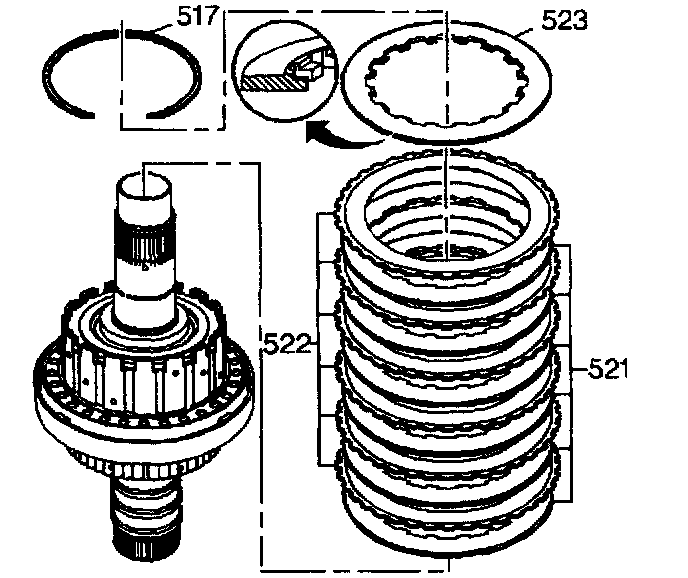 517
523
522
521