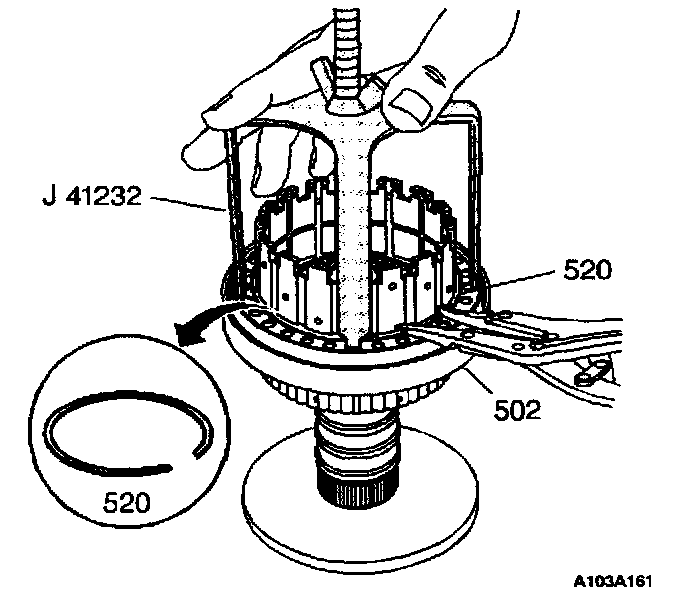 J 41232

520

502

520

A103A161