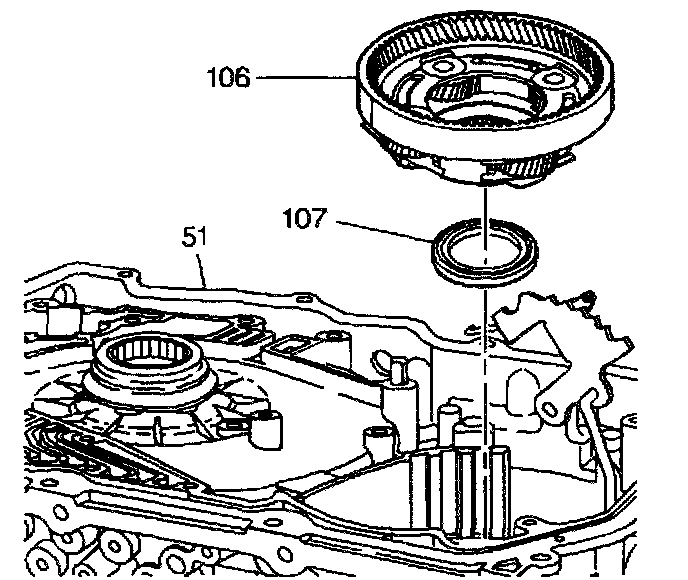 106
107
51