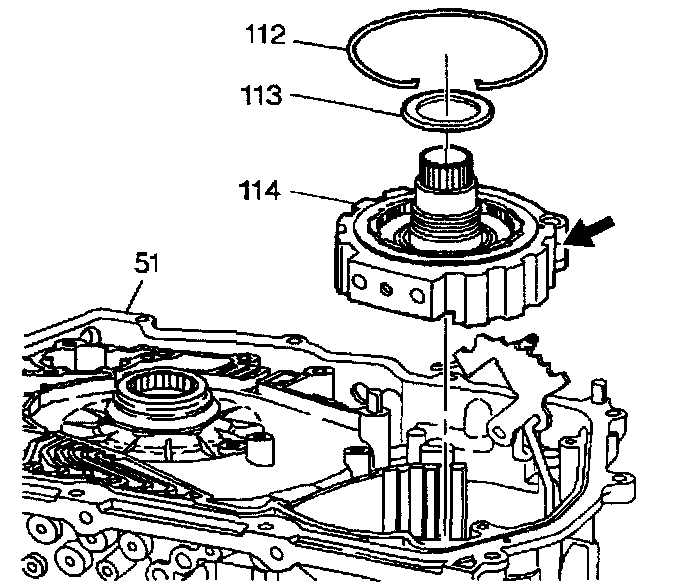 112
113
114
51