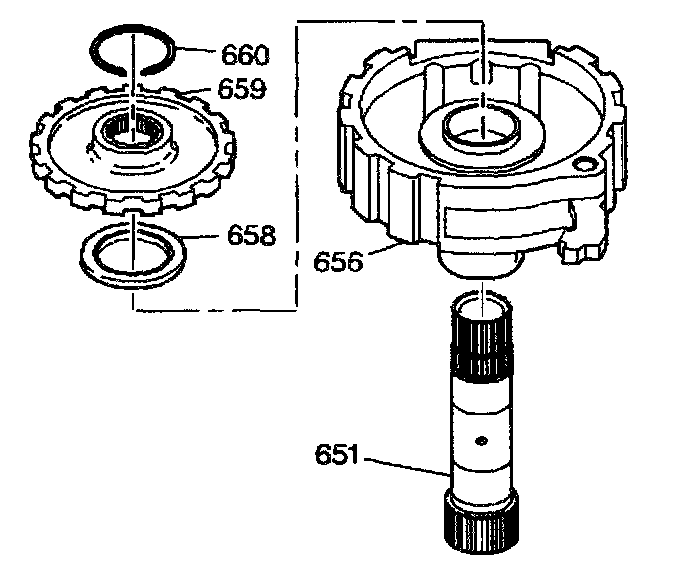 660
659
658
656
651