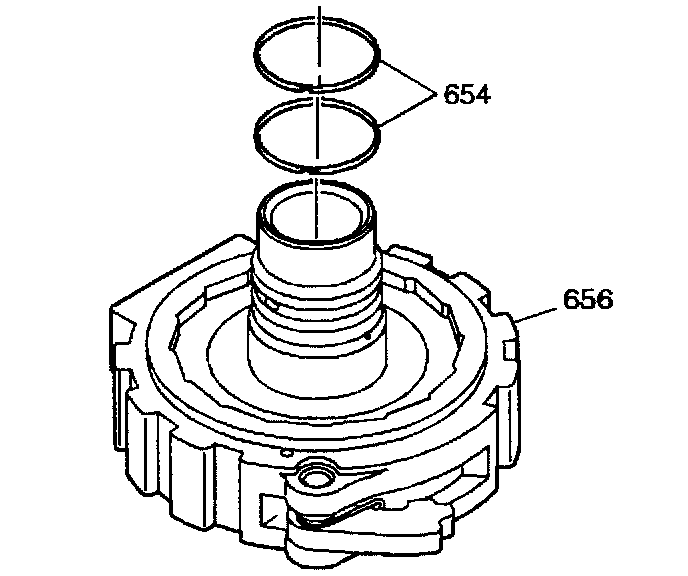 654

656