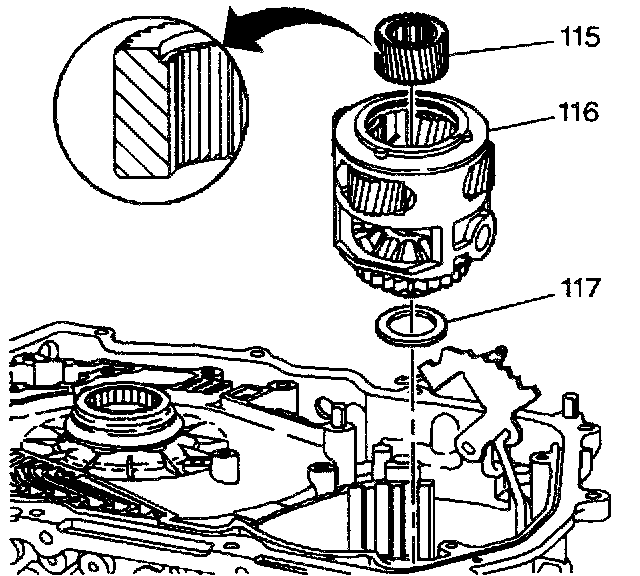 115
116
117