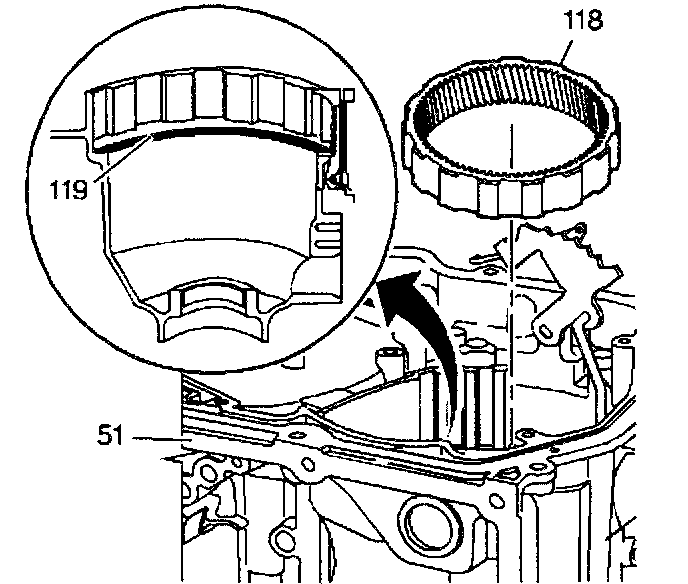 118

119

51