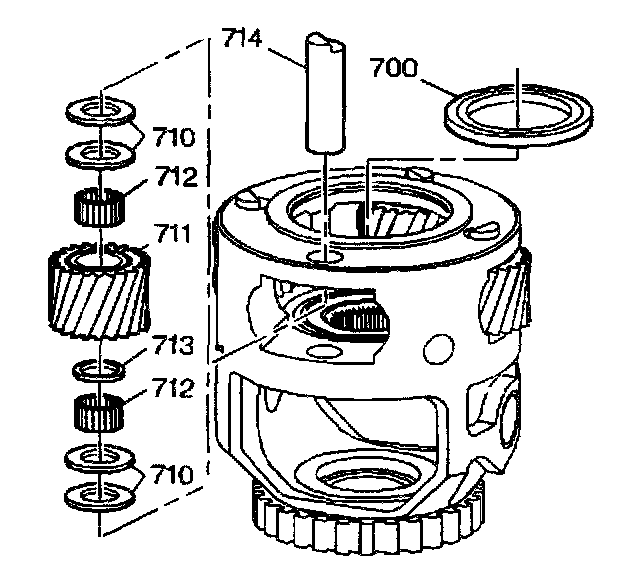 714
700
710
712
711
713
712
710