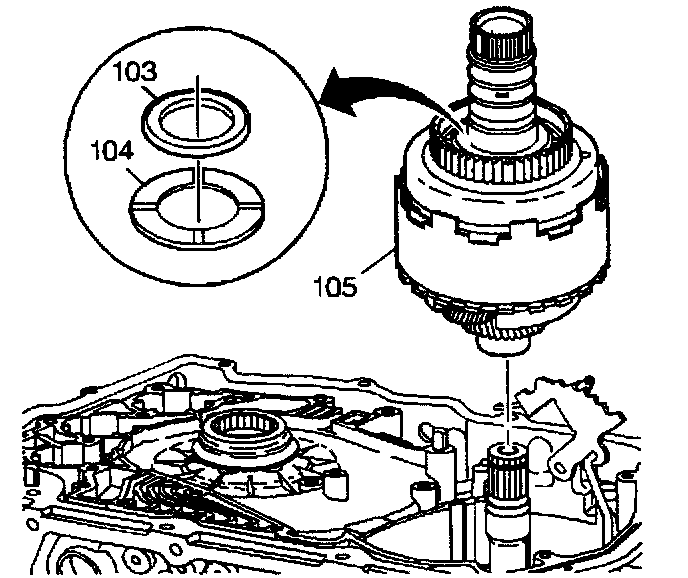 103
104
105