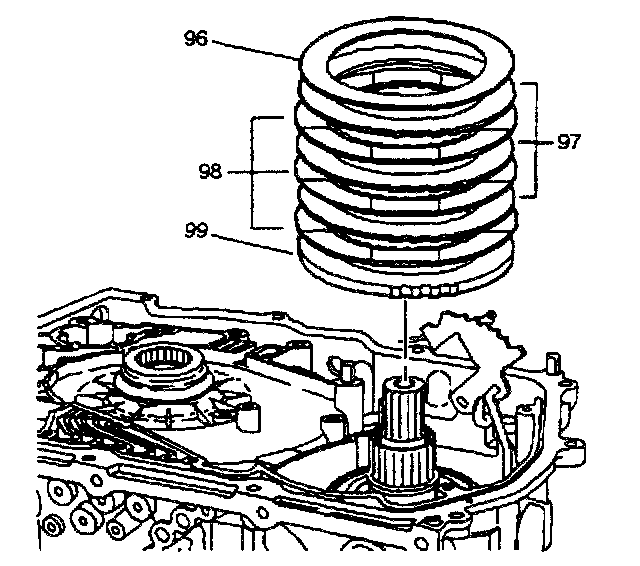 96
97
98
99