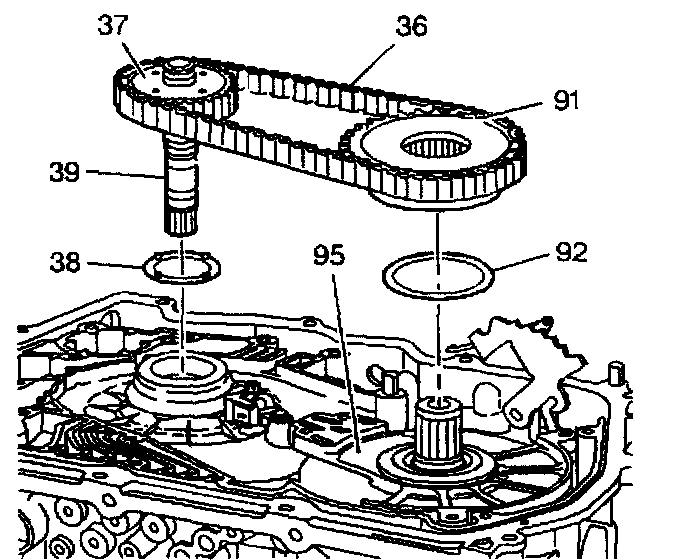 37
36
91
39
38
95
92