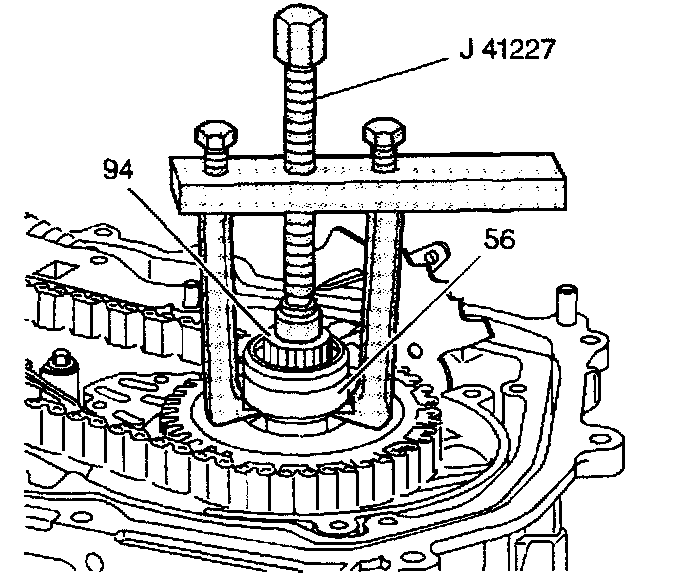 J 41227
94
56