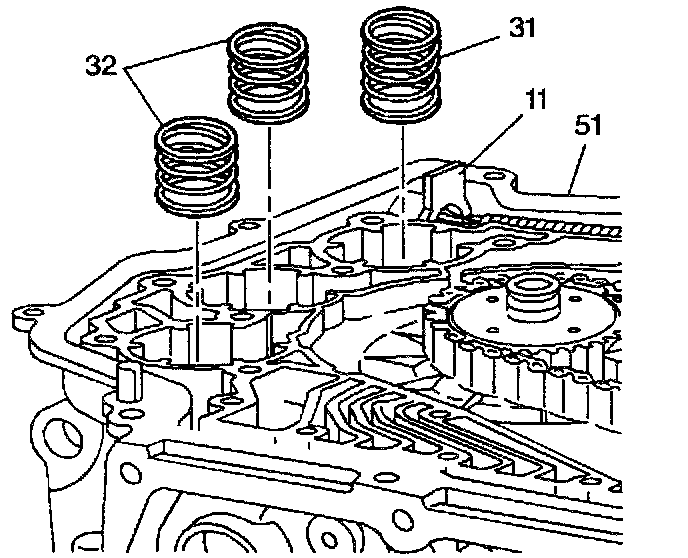 32
31
11
51