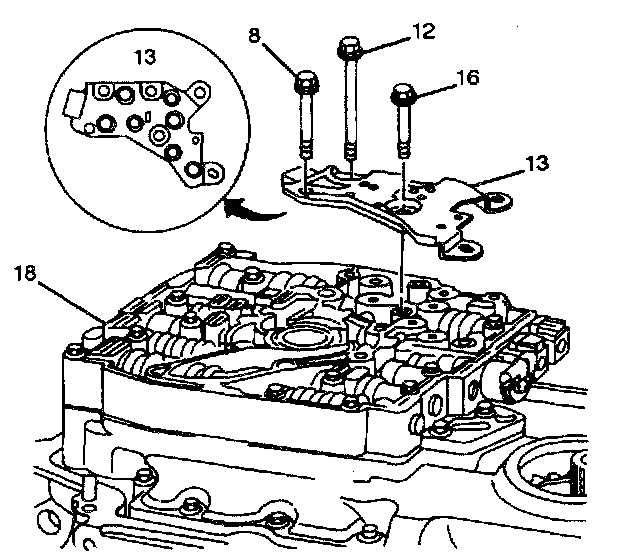 13
8
12
16
13
18