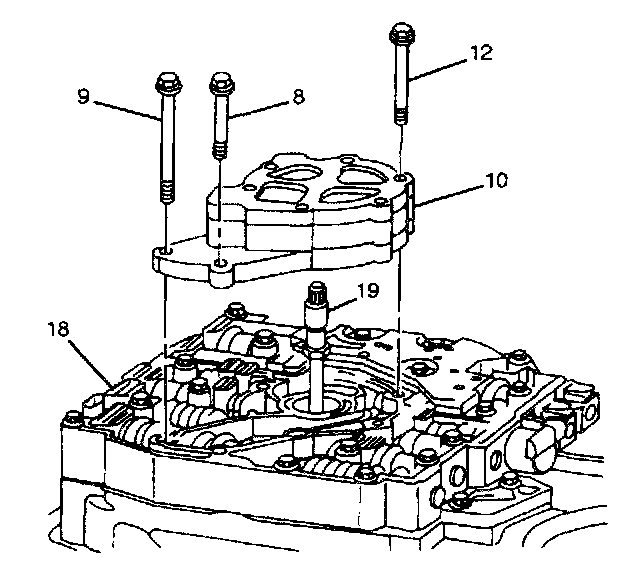 12
9
8
10
19
18