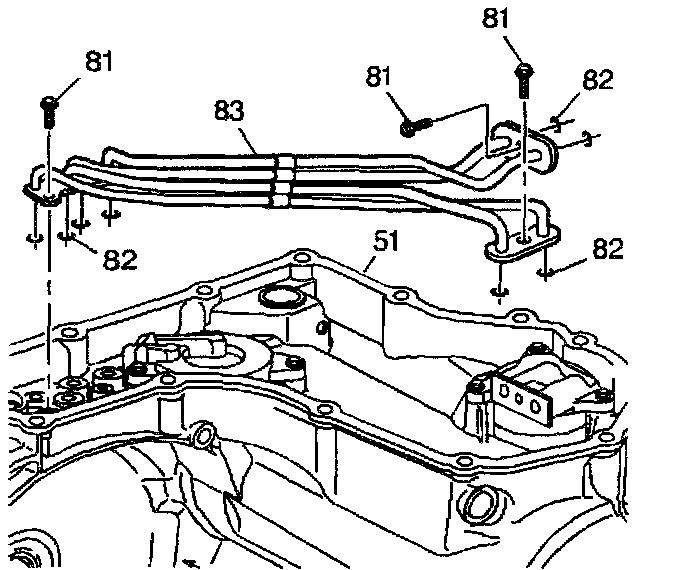 81
81
81
82
83
82
51
82