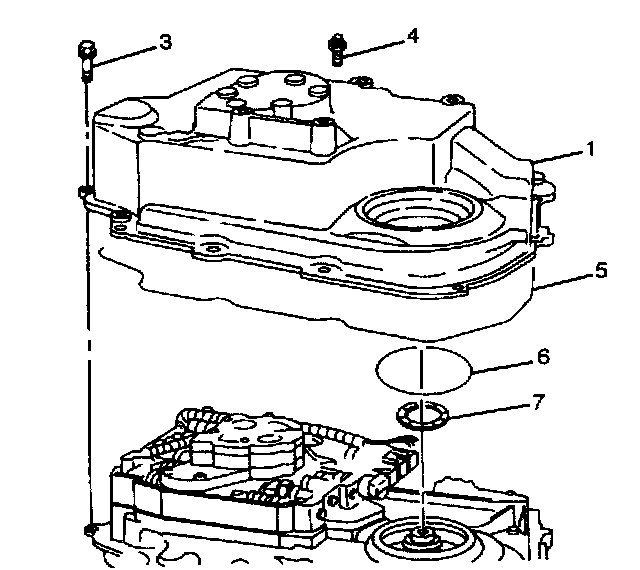 3
4
1
5
6
7