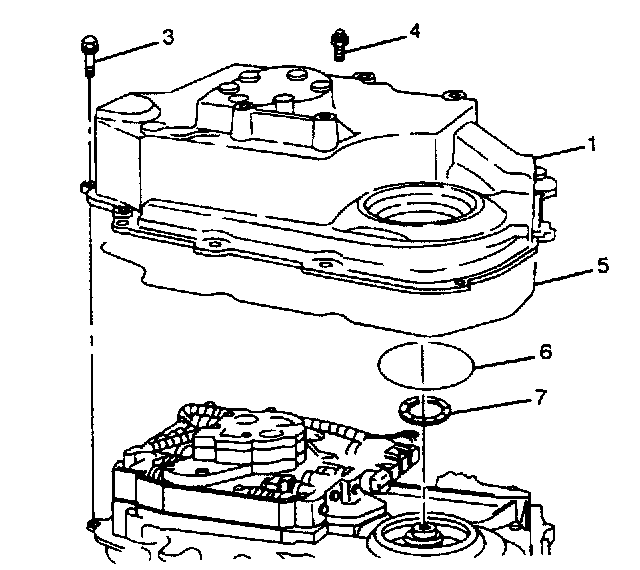 3
4
1
5
6
7